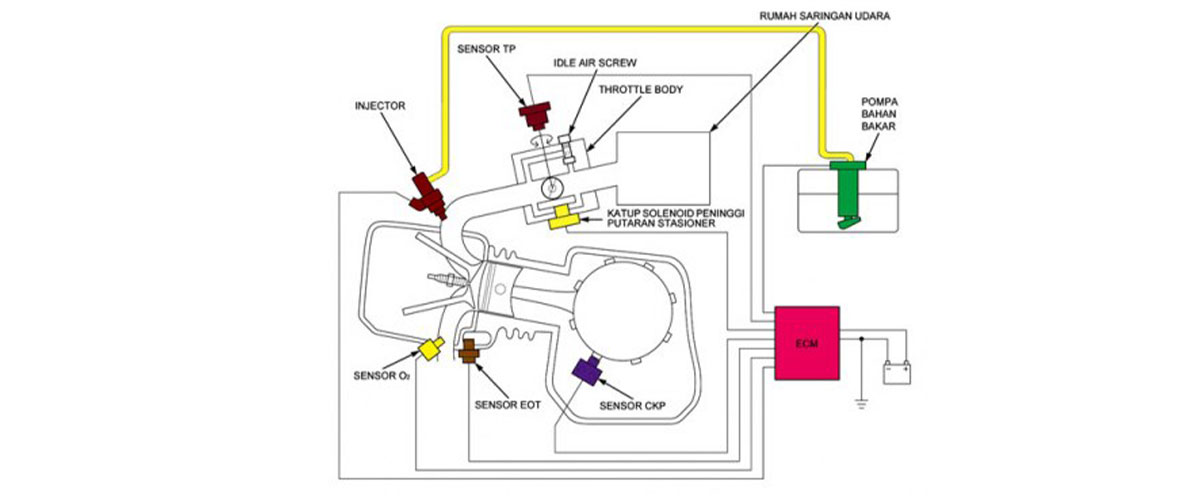 RUMAH SARINGAN UDARA

SENSOR TP

IDLE AIR SCREW

THROTTLE BODY

INJECTOR

POMPA BAHAN BAKAR

KATUP SOLENOID PENINGGI PUTARAN STASIONER

ECM

SENSOR $O_2$

SENSOR EOT

SENSOR CKP