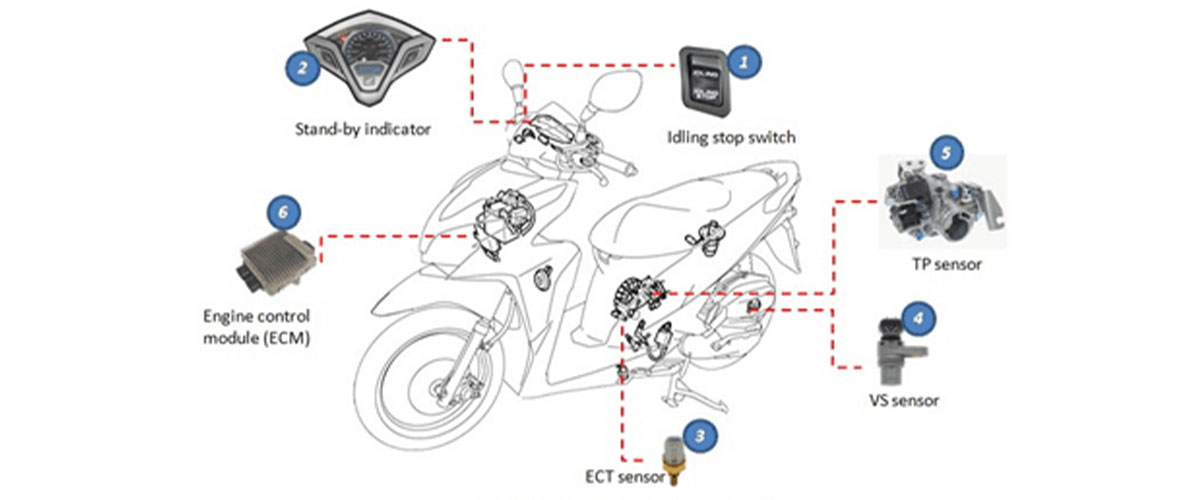 2
Stand-by indicator

1
Idling stop switch

5
TP sensor

6
Engine control module (ECM)

4
VS sensor

3
ECT sensor