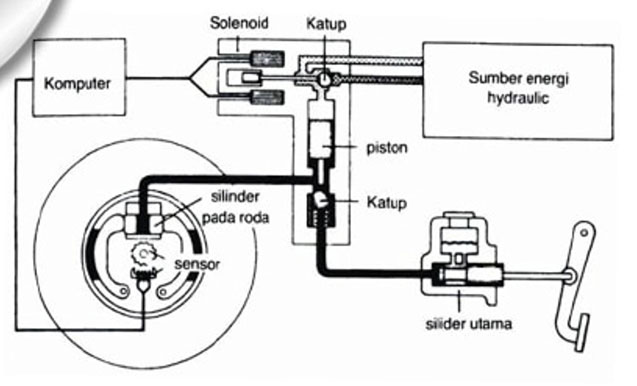 Solenoid
Katup
Komputer
Sumber energi hydraulic
piston
silinder pada roda
Katup
sensor
silider utama