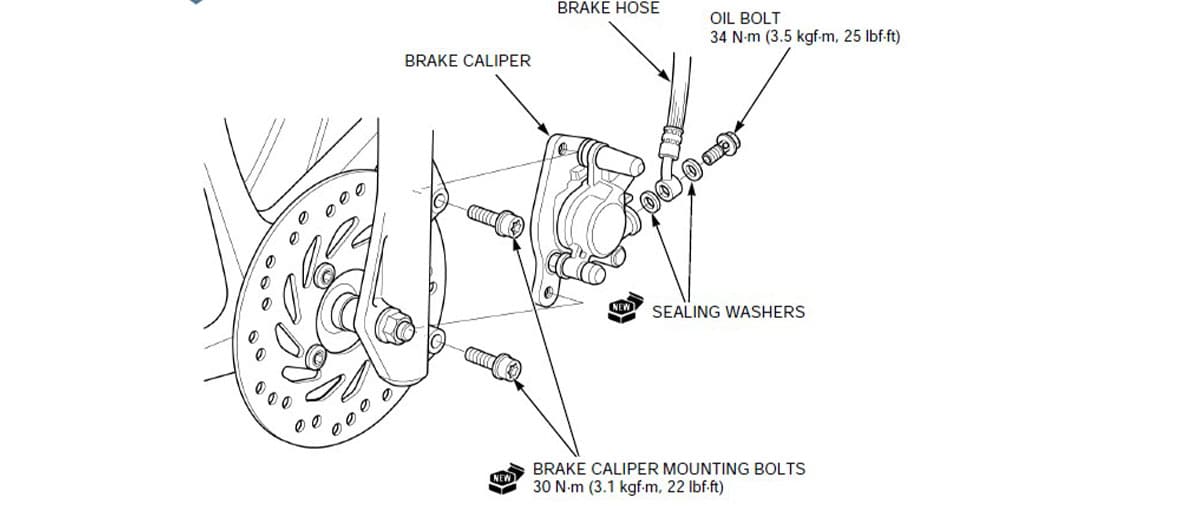 BRAKE HOSE

OIL BOLT
34 N·m (3.5 kgf·m, 25 lbf·ft)

BRAKE CALIPER

NEW

SEALING WASHERS

NEW

BRAKE CALIPER MOUNTING BOLTS
30 N·m (3.1 kgf·m, 22 lbf·ft)