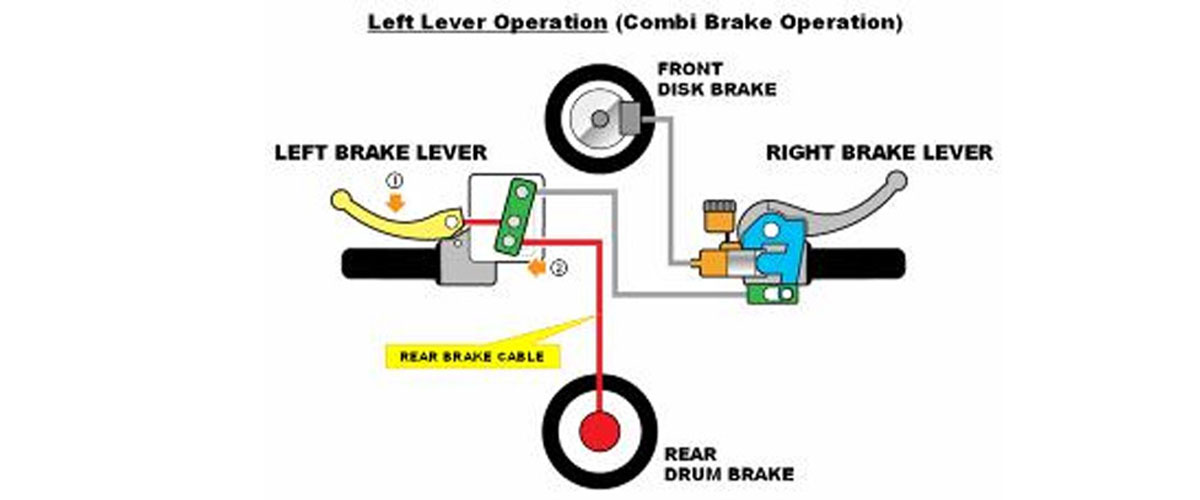 Left Lever Operation (Combi Brake Operation)

FRONT DISK BRAKE

LEFT BRAKE LEVER

RIGHT BRAKE LEVER

①

②

REAR BRAKE CABLE

REAR DRUM BRAKE