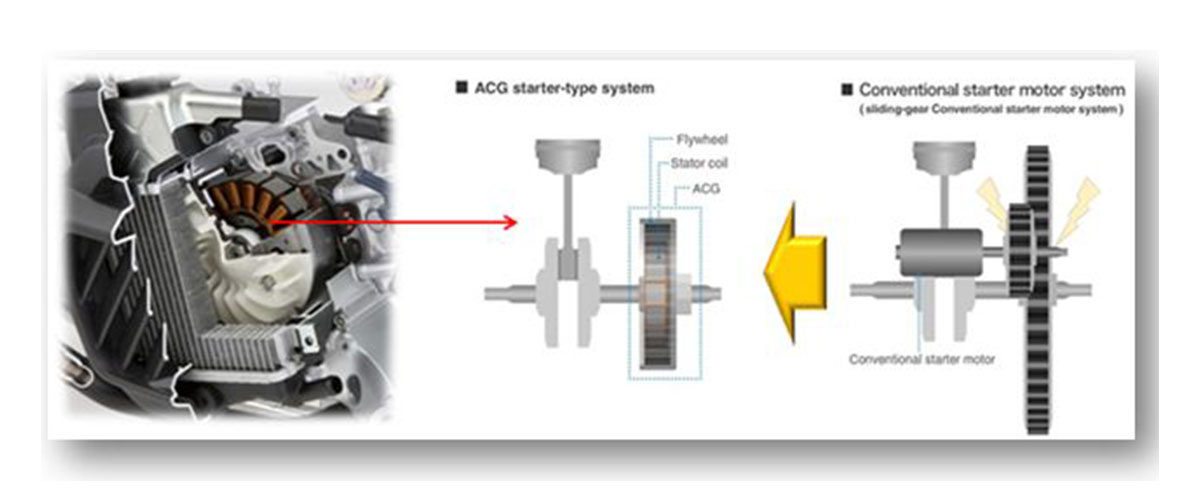 ■ ACG starter-type system

Flywheel
Stator coil
ACG

■ Conventional starter motor system
( sliding-gear Conventional starter motor system )

Conventional starter motor