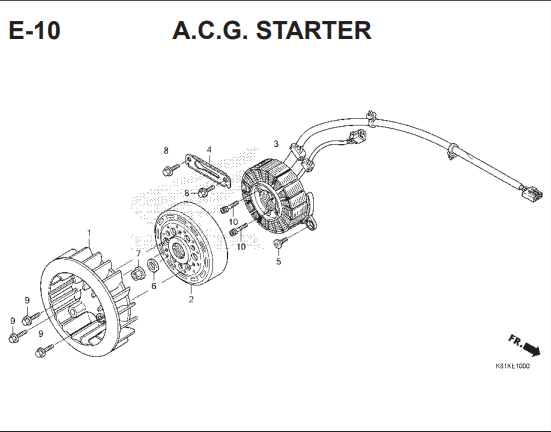 E-10

A.C.G. STARTER

8
4
3
8
10
10
5
1
7
6
2
9
9
9

FR.

K81KE1000