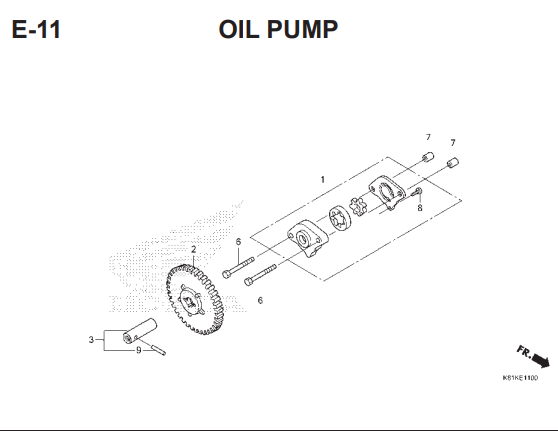 E-11

OIL PUMP

7
7
1
8
6
2
6
3
9
FR.
K81KE1100