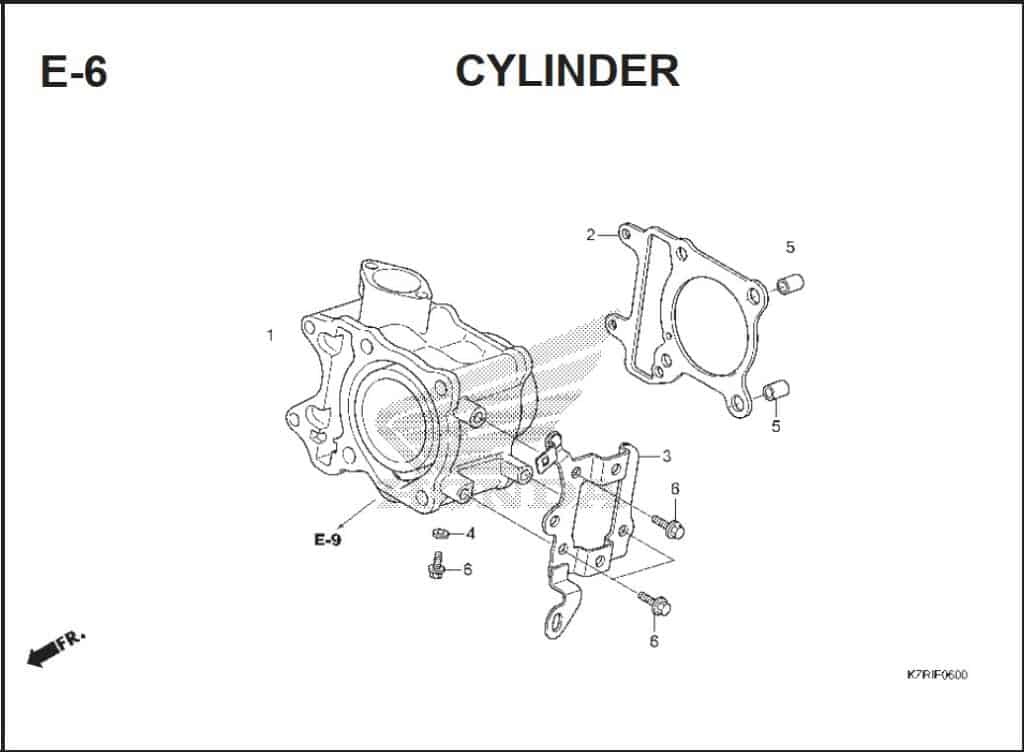 E-6

CYLINDER

2

5

1

5

3

6

E-9

4

6

6

FR.

K7RIF0600