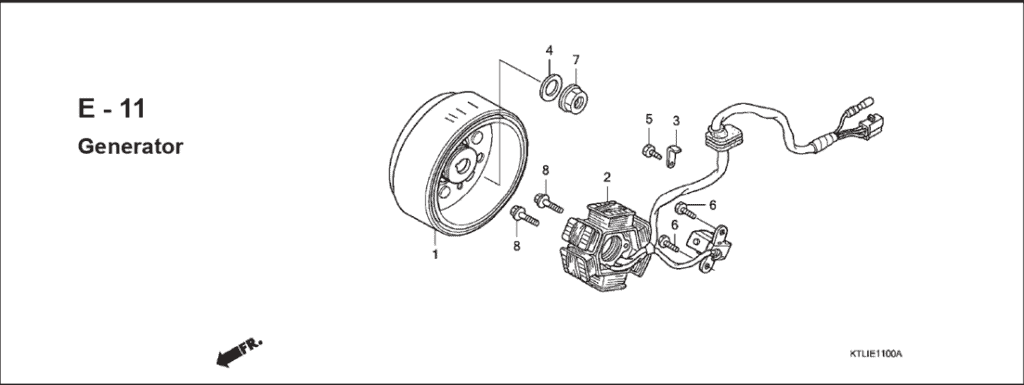 E - 11
Generator

4
7
5
3
8
2
6
6
8
1

FR.

KTLIE1100A