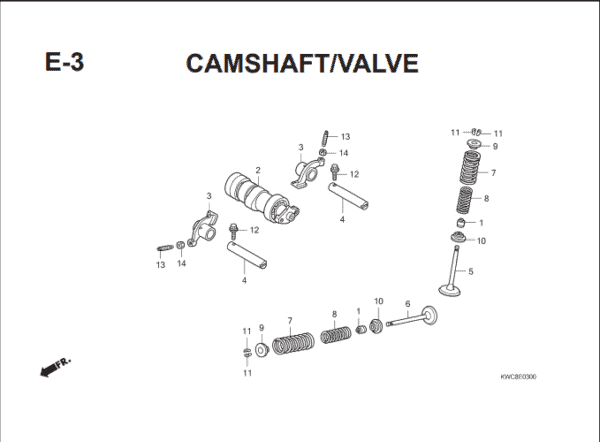 E-3

CAMSHAFT/VALVE

13
3
14
12
2
4
3
12
13
14
4
11
11
9
7
8
1
10
5
10
6
1
8
7
9
11
11
FR.
KWC8E0300