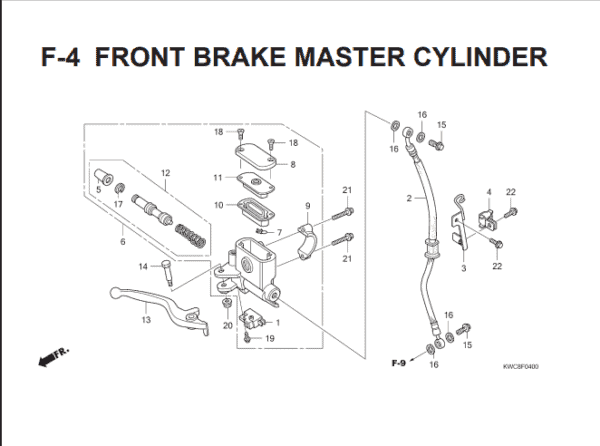 F-4 FRONT BRAKE MASTER CYLINDER

18
18
8
11
10
7
9
21
21
12
5
17
6
14
13
20
1
19
16
16
15
2
4
22
3
22
16
15
16
F-9
FR.
KWC8F0400