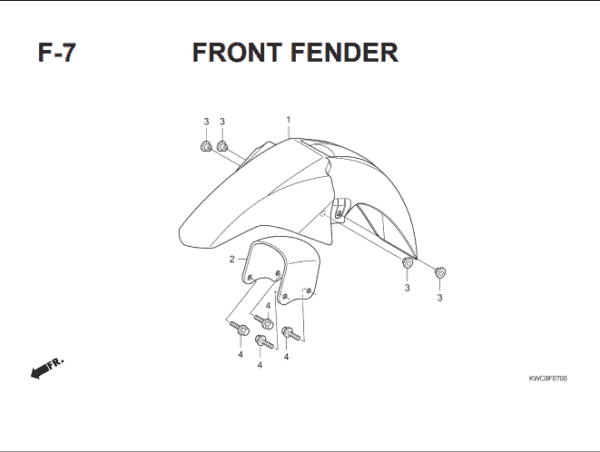 F-7 FRONT FENDER

3 3 1

2

3

3

4

4 4

4

FR.

KWC8F0700