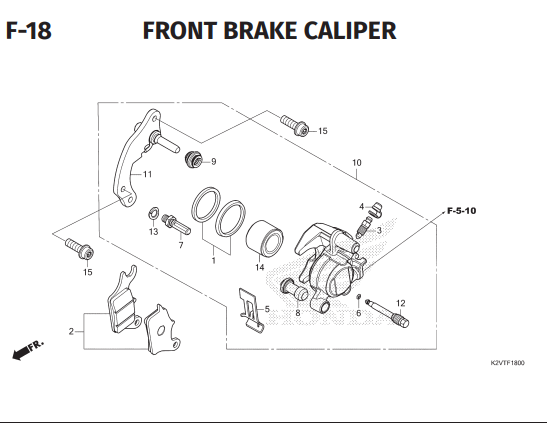 F-18 FRONT BRAKE CALIPER

15
9
10
11
4
F-5-10
3
13
7
1
14
15
5
8
6
12
2
FR.
HONDA
K2VTF1800