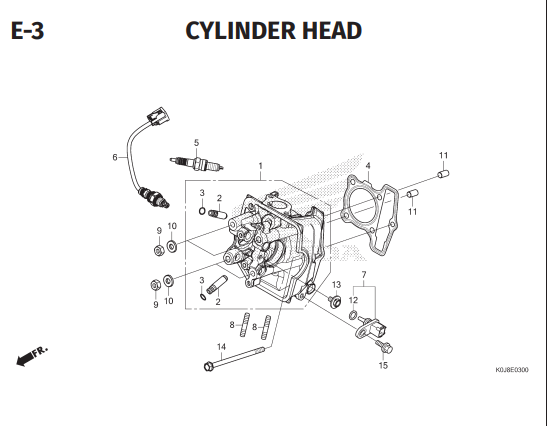 E-3

CYLINDER HEAD

6
5
1
4
11
11
3
2
9
10
9
10
3
2
13
7
12
8
8
14
15
FR.
K0J8E0300